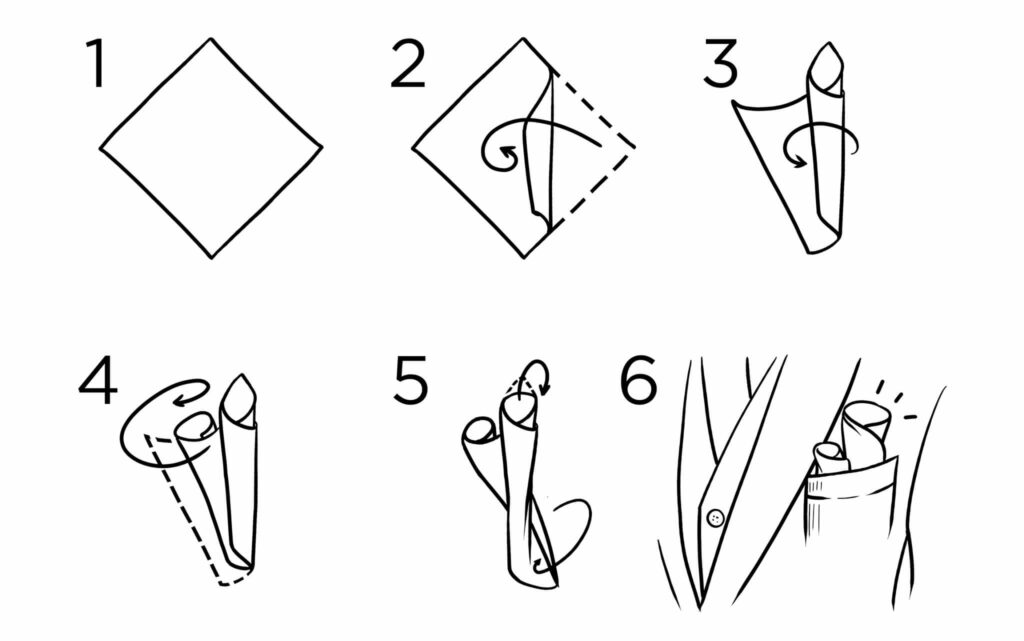 1

2

3

4

5

6